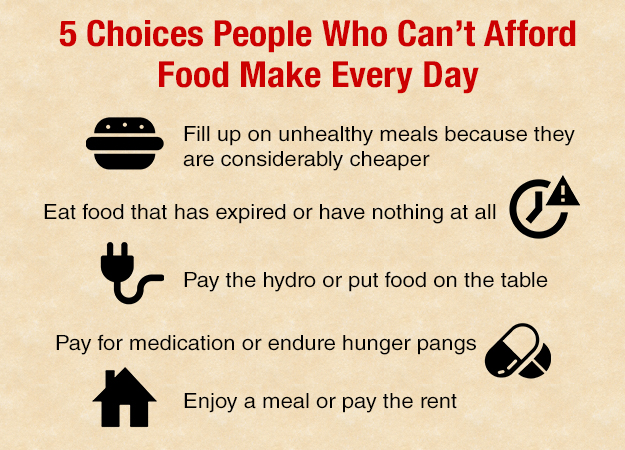 5 Choices People Who Can't Afford Food Make Every Day

Fill up on unhealthy meals because they are considerably cheaper

Eat food that has expired or have nothing at all

Pay the hydro or put food on the table

Pay for medication or endure hunger pangs

Enjoy a meal or pay the rent